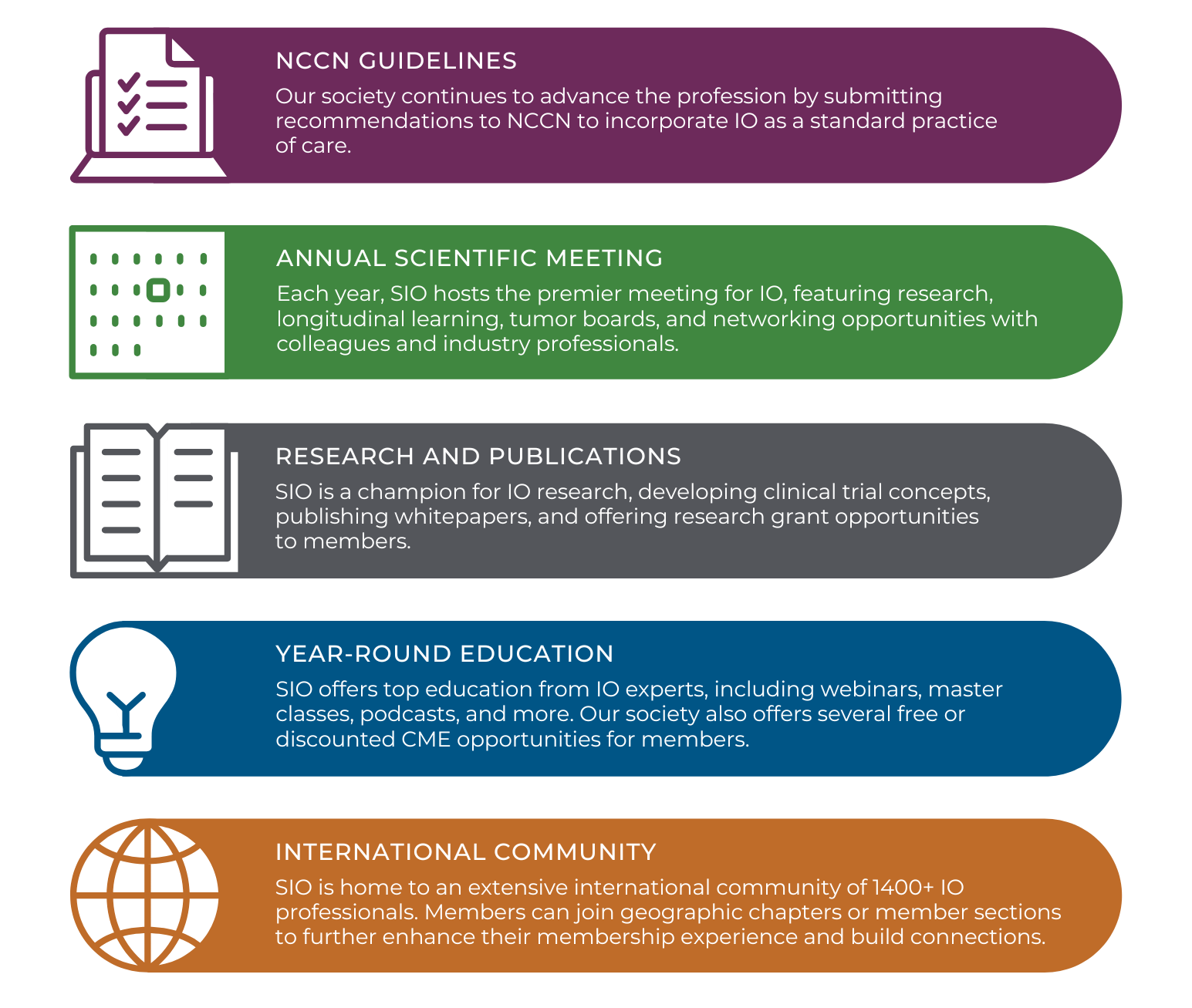 NCCN GUIDELINES

Our society continues to advance the profession by submitting recommendations to NCCN to incorporate IO as a standard practice of care.

ANNUAL SCIENTIFIC MEETING

Each year, SIO hosts the premier meeting for IO, featuring research, longitudinal learning, tumor boards, and networking opportunities with colleagues and industry professionals.

RESEARCH AND PUBLICATIONS

SIO is a champion for IO research, developing clinical trial concepts, publishing whitepapers, and offering research grant opportunities to members.

YEAR-ROUND EDUCATION

SIO offers top education from IO experts, including webinars, master classes, podcasts, and more. Our society also offers several free or discounted CME opportunities for members.

INTERNATIONAL COMMUNITY

SIO is home to an extensive international community of 1400+ IO professionals. Members can join geographic chapters or member sections to further enhance their membership experience and build connections.